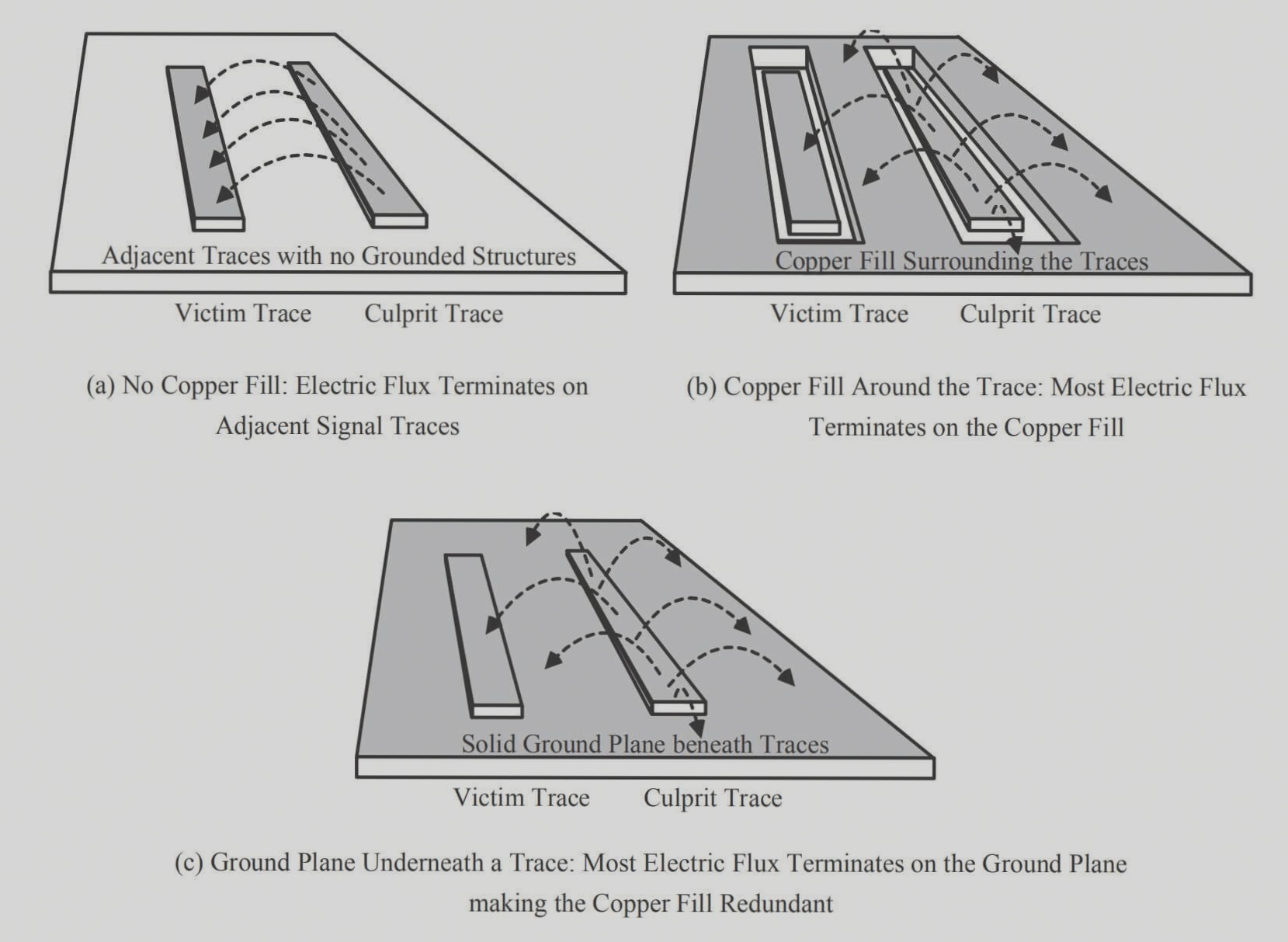 Adjacent Traces with no Grounded Structures

Victim Trace Culprit Trace

(a) No Copper Fill: Electric Flux Terminates on Adjacent Signal Traces

Copper Fill Surrounding the Traces

Victim Trace Culprit Trace

(b) Copper Fill Around the Trace: Most Electric Flux Terminates on the Copper Fill

Solid Ground Plane beneath Traces

Victim Trace Culprit Trace

(c) Ground Plane Underneath a Trace: Most Electric Flux Terminates on the Ground Plane making the Copper Fill Redundant